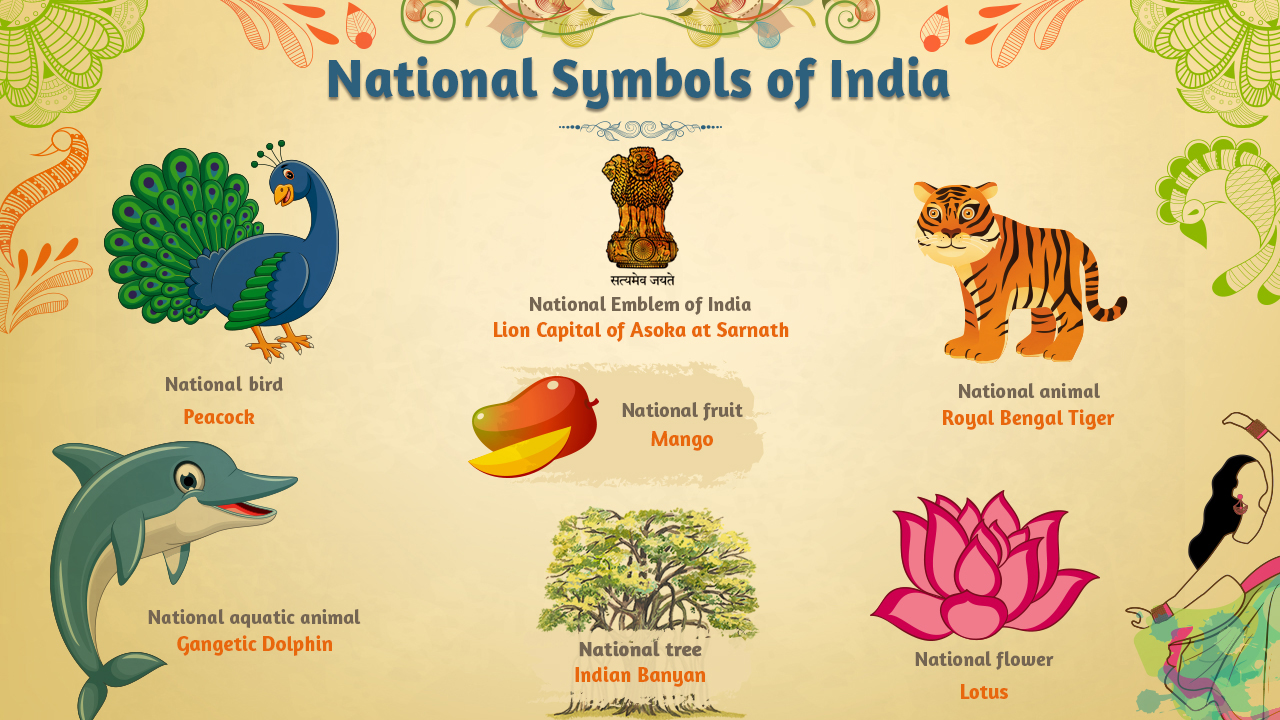 National Symbols of India

सत्यमेव जयते

National Emblem of India
Lion Capital of Asoka at Sarnath

National bird
Peacock

National animal
Royal Bengal Tiger

National fruit
Mango

National aquatic animal
Gangetic Dolphin

National tree
Indian Banyan

National flower
Lotus