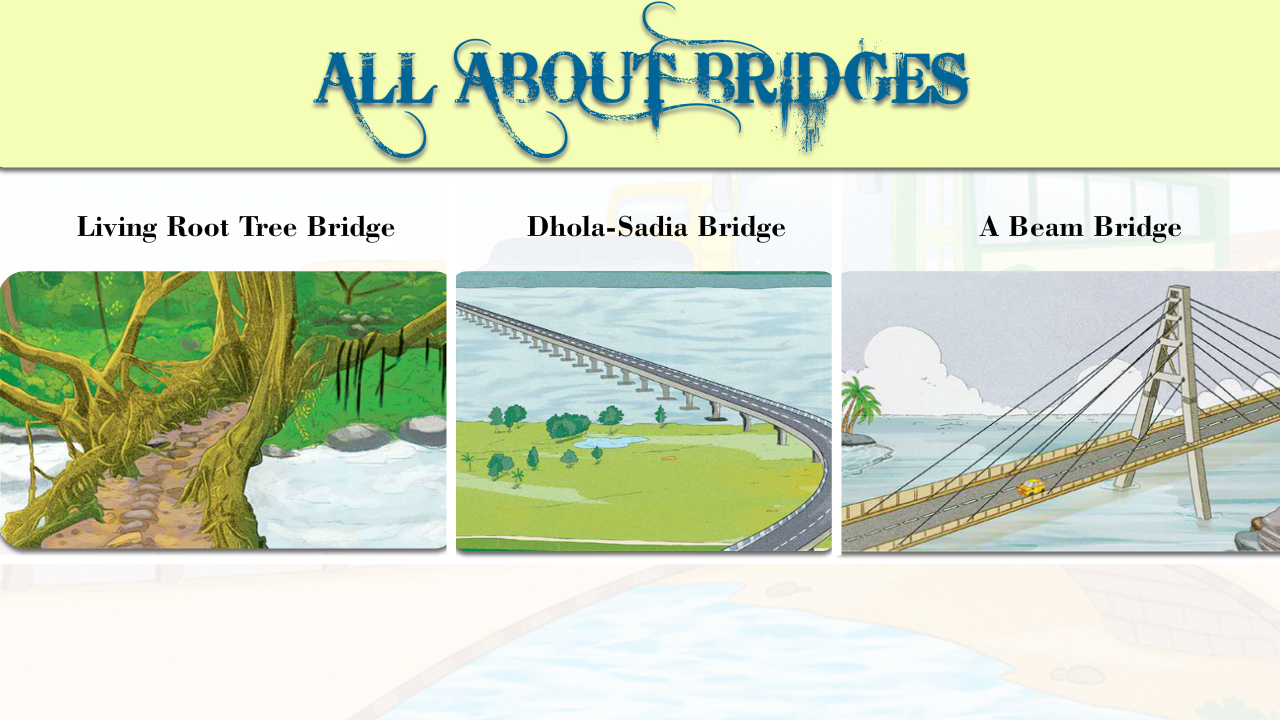 ALL ABOUT BRIDGES

Living Root Tree Bridge

Dhola-Sadia Bridge

A Beam Bridge