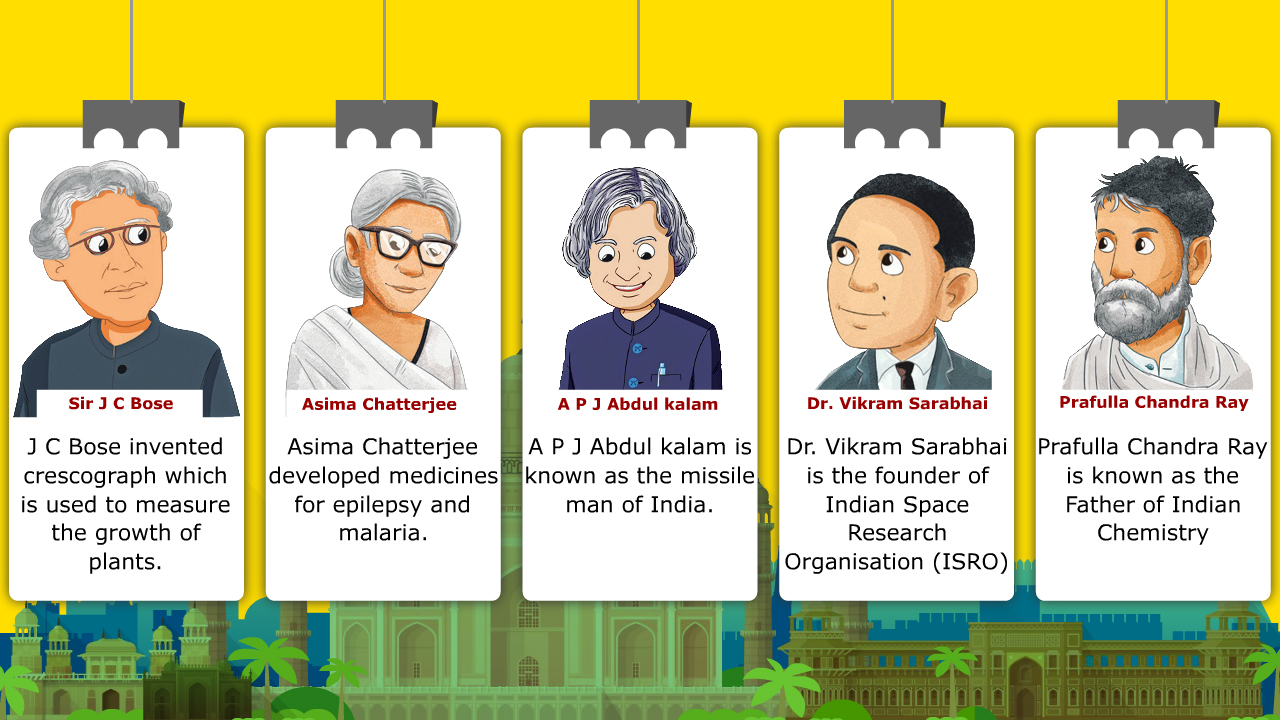 Sir J C Bose

J C Bose invented crescograph which is used to measure the growth of plants.

Asima Chatterjee

Asima Chatterjee developed medicines for epilepsy and malaria.

A P J Abdul kalam

A P J Abdul kalam is known as the missile man of India.

Dr. Vikram Sarabhai

Dr. Vikram Sarabhai is the founder of Indian Space Research Organisation (ISRO)

Prafulla Chandra Ray

Prafulla Chandra Ray is known as the Father of Indian Chemistry